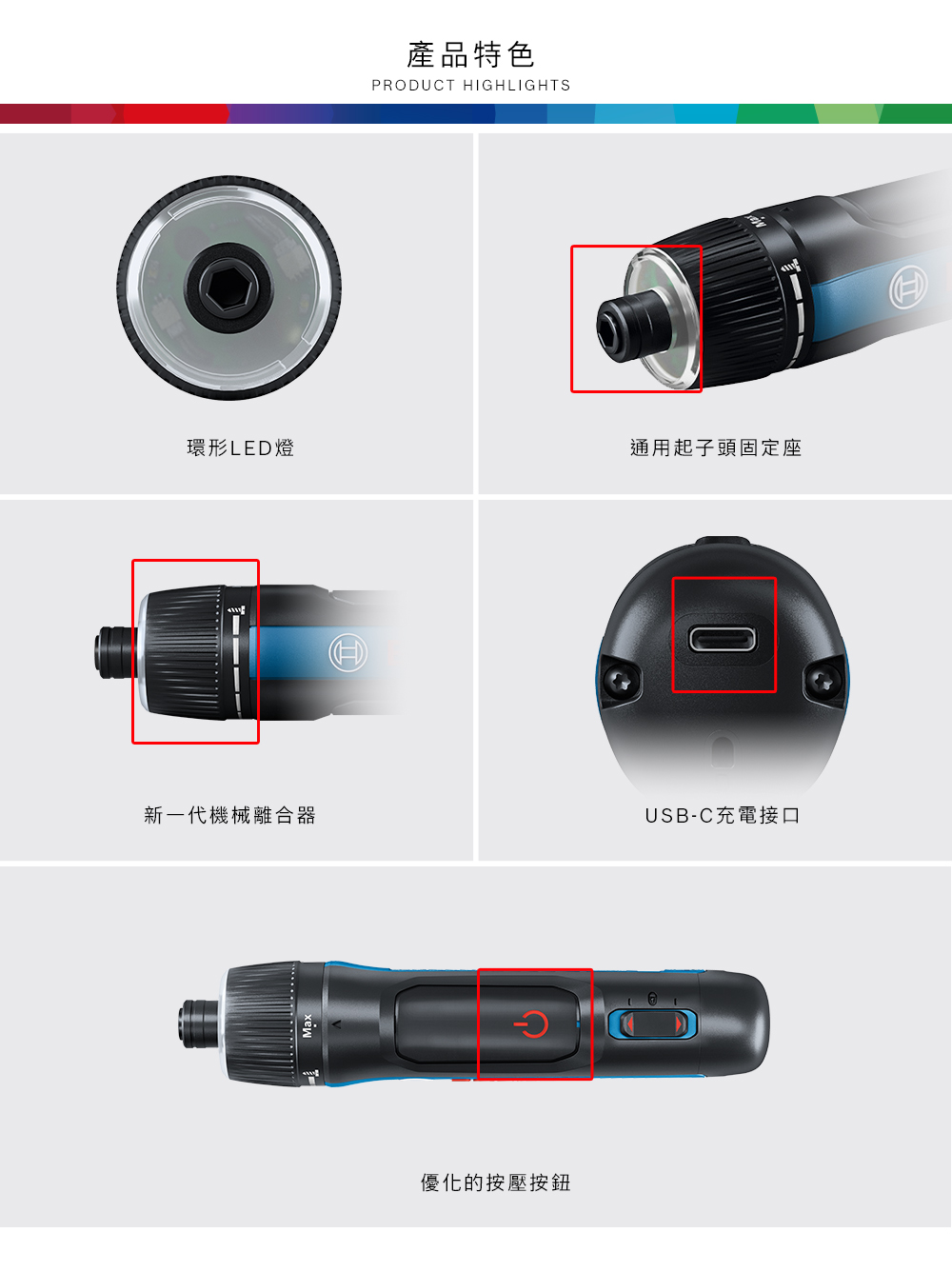 產品特色
PRODUCT HIGHLIGHTS

環形LED燈

通用起子頭固定座

新一代機械離合器

USB-C充電接口

Max

優化的按壓按鈕